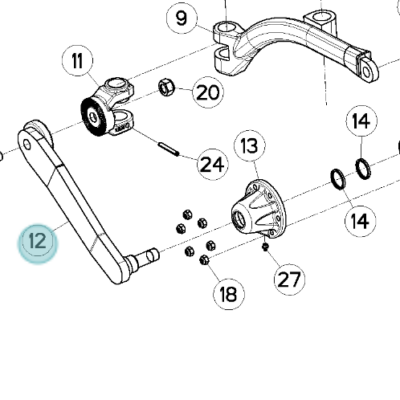 9
11
20
14
13
24
14
12
27
18